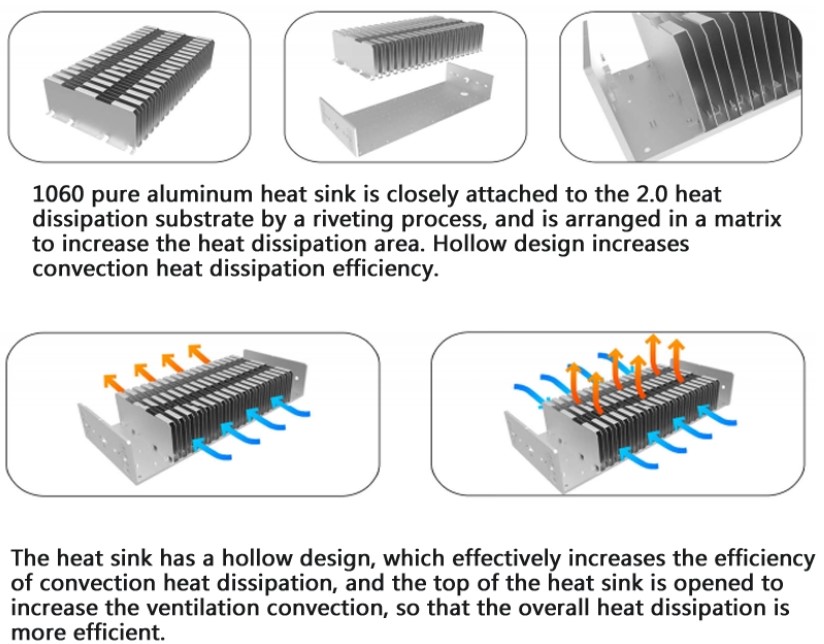 1060 pure aluminum heat sink is closely attached to the 2.0 heat dissipation substrate by a riveting process, and is arranged in a matrix to increase the heat dissipation area. Hollow design increases convection heat dissipation efficiency.

The heat sink has a hollow design, which effectively increases the efficiency of convection heat dissipation, and the top of the heat sink is opened to increase the ventilation convection, so that the overall heat dissipation is more efficient.